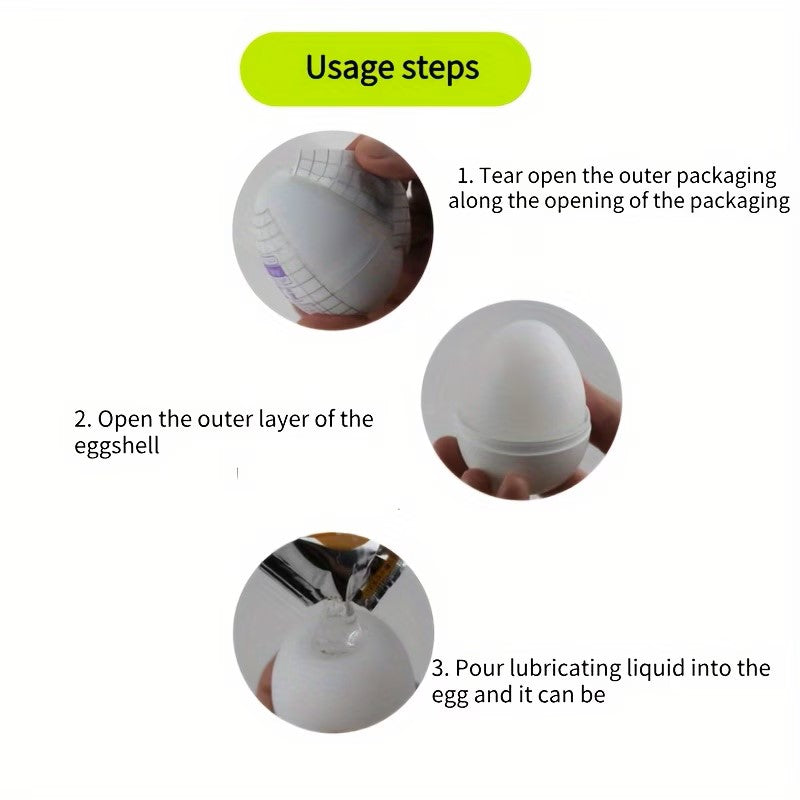 Usage steps

1. Tear open the outer packaging along the opening of the packaging

2. Open the outer layer of the eggshell

3. Pour lubricating liquid into the egg and it can be